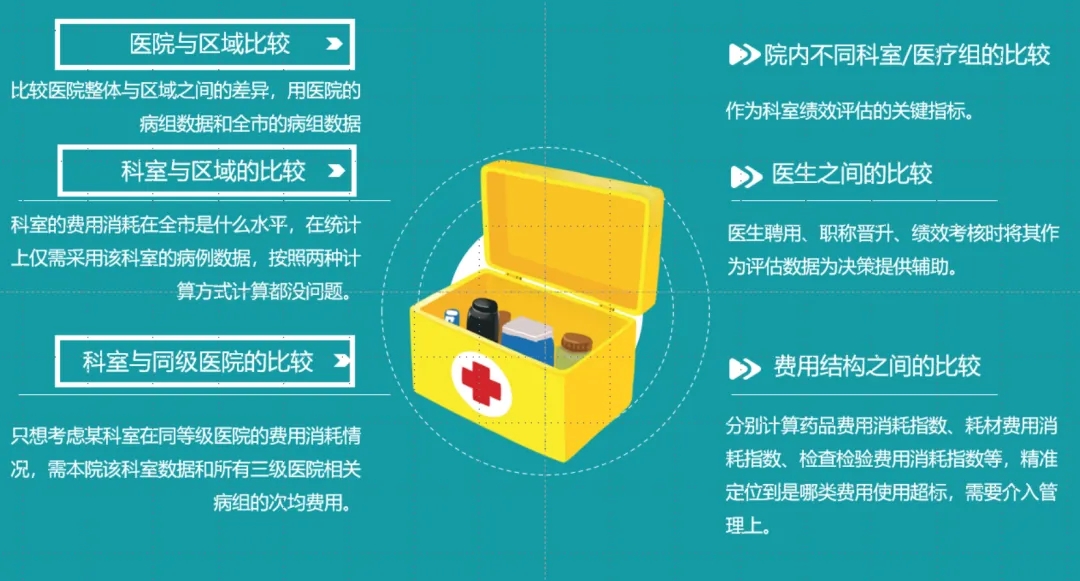 医院与区域比较

比较医院整体与区域之间的差异，用医院的病组数据和全市的病组数据

科室与区域的比较

科室的费用消耗在全市是什么水平，在统计上仅需采用该科室的病例数据，按照两种计算方式计算都没问题。

科室与同级医院的比较

只想考虑某科室在同等级医院的费用消耗情况，需本院该科室数据和所有三级医院相关病组的次均费用。

院内不同科室/医疗组的比较

作为科室绩效评估的关键指标。

医生之间的比较

医生聘用、职称晋升、绩效考核时将其作为评估数据为决策提供辅助。

费用结构之间的比较

分别计算药品费用消耗指数、耗材费用消耗指数、检查检验费用消耗指数等，精准定位到是哪类费用使用超标，需要介入管理上。